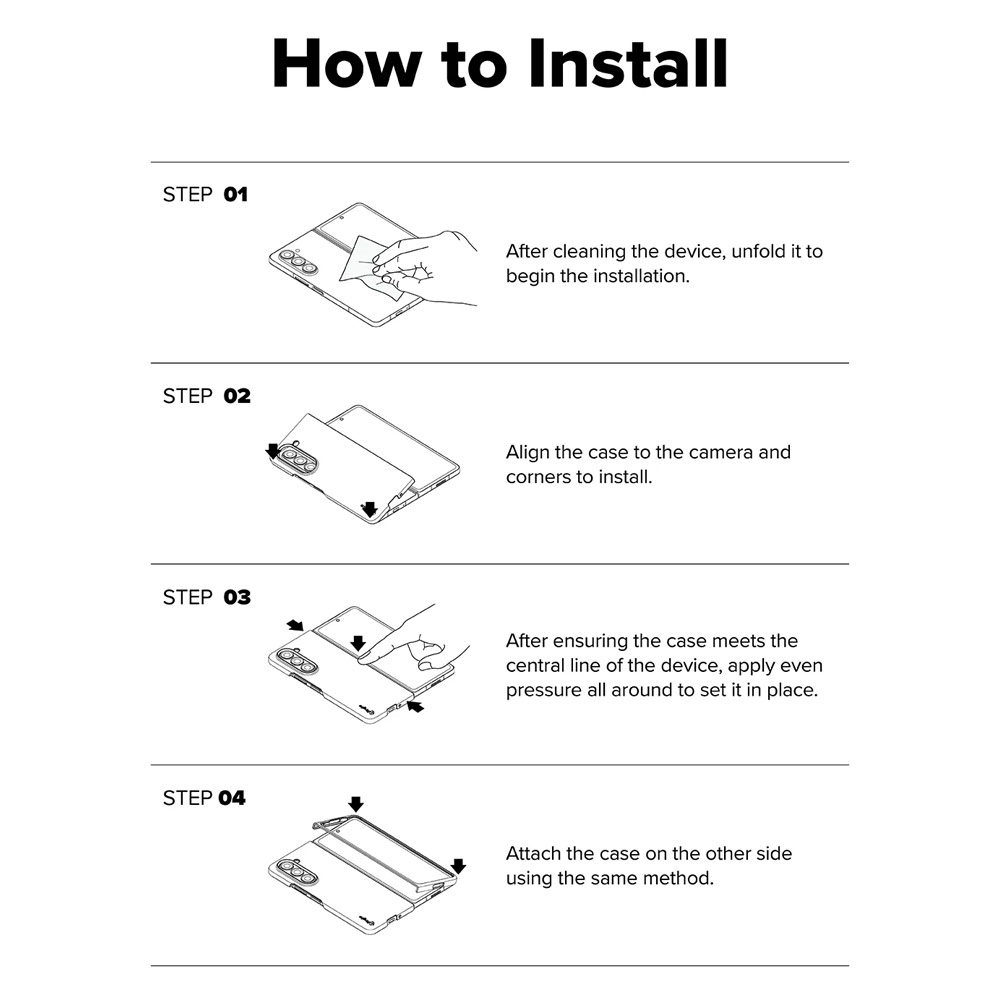 How to Install

STEP 01

After cleaning the device, unfold it to begin the installation.

STEP 02

Align the case to the camera and corners to install.

STEP 03

After ensuring the case meets the central line of the device, apply even pressure all around to set it in place.

STEP 04

Attach the case on the other side using the same method.