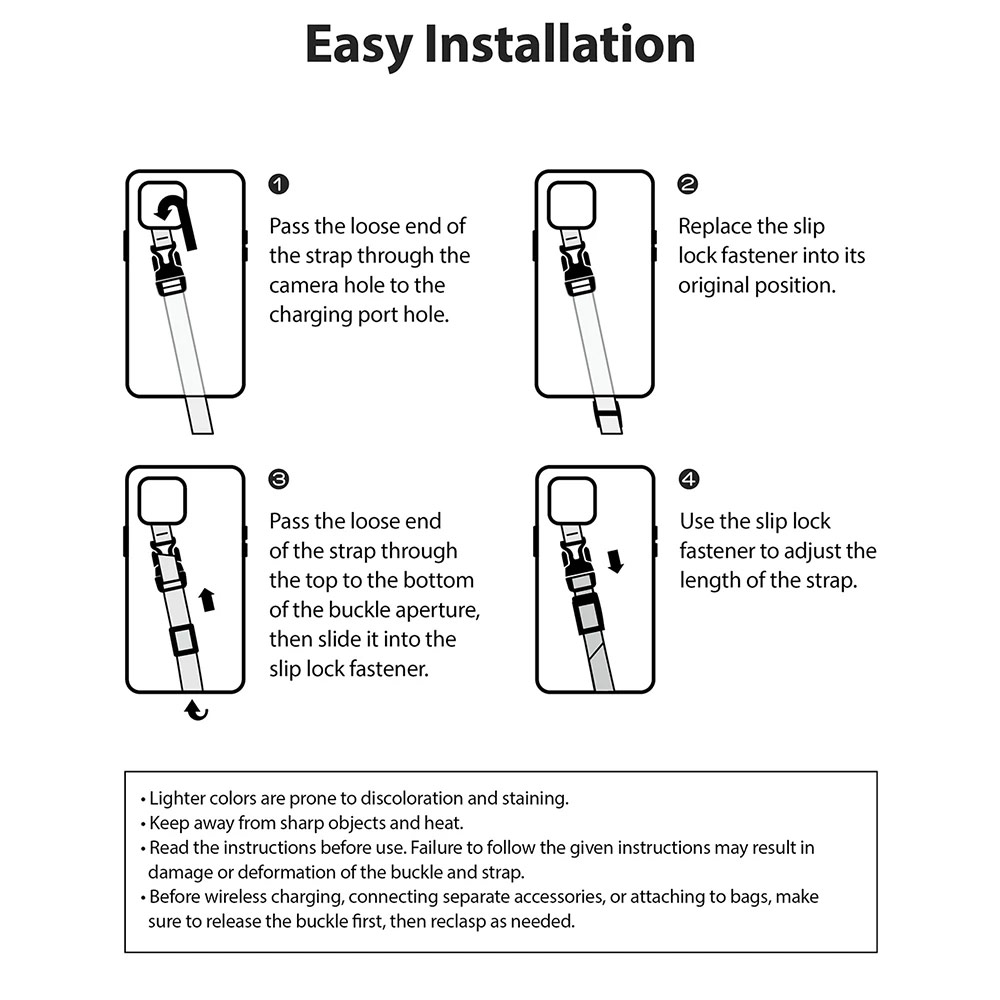 Easy Installation

❶
Pass the loose end of the strap through the camera hole to the charging port hole.

❷
Replace the slip lock fastener into its original position.

❸
Pass the loose end of the strap through the top to the bottom of the buckle aperture, then slide it into the slip lock fastener.

❹
Use the slip lock fastener to adjust the length of the strap.

• Lighter colors are prone to discoloration and staining.
• Keep away from sharp objects and heat.
• Read the instructions before use. Failure to follow the given instructions may result in damage or deformation of the buckle and strap.
• Before wireless charging, connecting separate accessories, or attaching to bags, make sure to release the buckle first, then reclasp as needed.