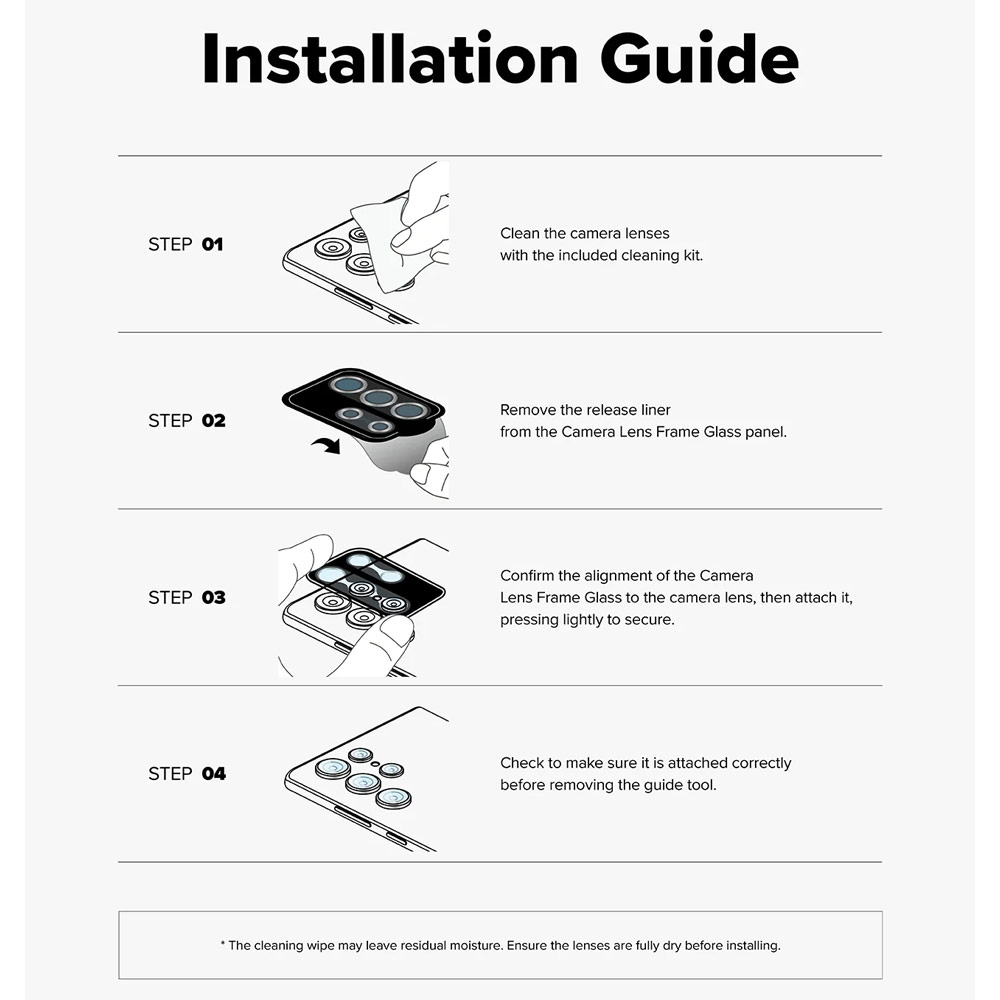 Installation Guide

STEP 01

Clean the camera lenses with the included cleaning kit.

STEP 02

Remove the release liner from the Camera Lens Frame Glass panel.

STEP 03

Confirm the alignment of the Camera Lens Frame Glass to the camera lens, then attach it, pressing lightly to secure.

STEP 04

Check to make sure it is attached correctly before removing the guide tool.

* The cleaning wipe may leave residual moisture. Ensure the lenses are fully dry before installing.