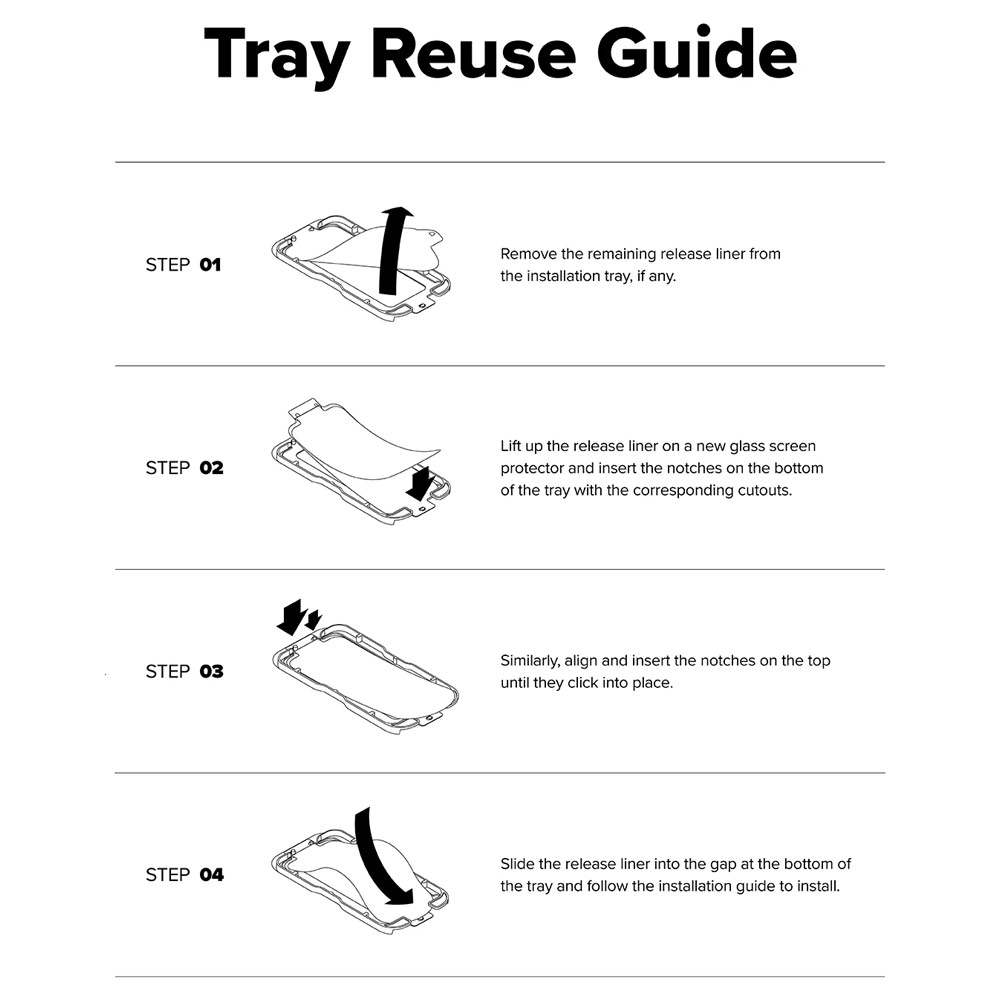 Tray Reuse Guide

STEP 01

Remove the remaining release liner from the installation tray, if any.

STEP 02

Lift up the release liner on a new glass screen protector and insert the notches on the bottom of the tray with the corresponding cutouts.

STEP 03

Similarly, align and insert the notches on the top until they click into place.

STEP 04

Slide the release liner into the gap at the bottom of the tray and follow the installation guide to install.