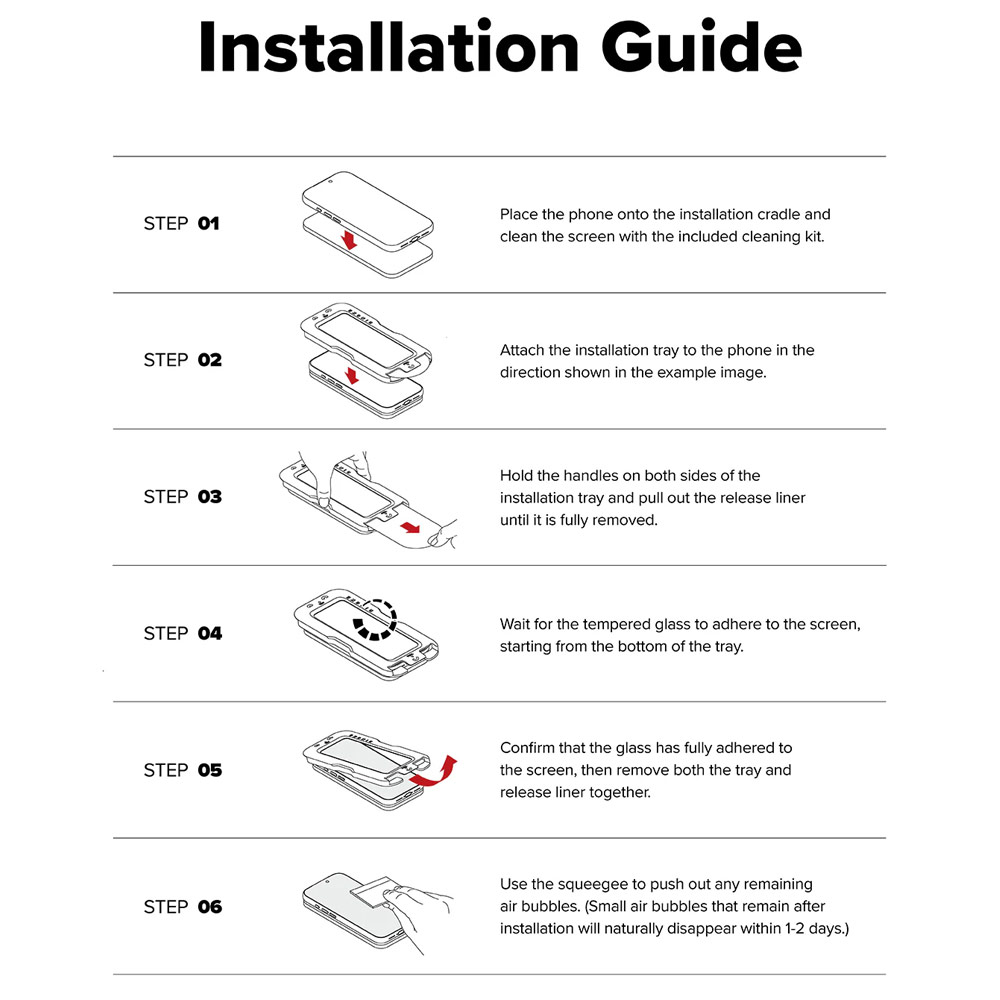 Installation Guide

STEP 01

Place the phone onto the installation cradle and clean the screen with the included cleaning kit.

STEP 02

Attach the installation tray to the phone in the direction shown in the example image.

STEP 03

Hold the handles on both sides of the installation tray and pull out the release liner until it is fully removed.

STEP 04

Wait for the tempered glass to adhere to the screen, starting from the bottom of the tray.

STEP 05

Confirm that the glass has fully adhered to the screen, then remove both the tray and release liner together.

STEP 06

Use the squeegee to push out any remaining air bubbles. (Small air bubbles that remain after installation will naturally disappear within 1-2 days.)