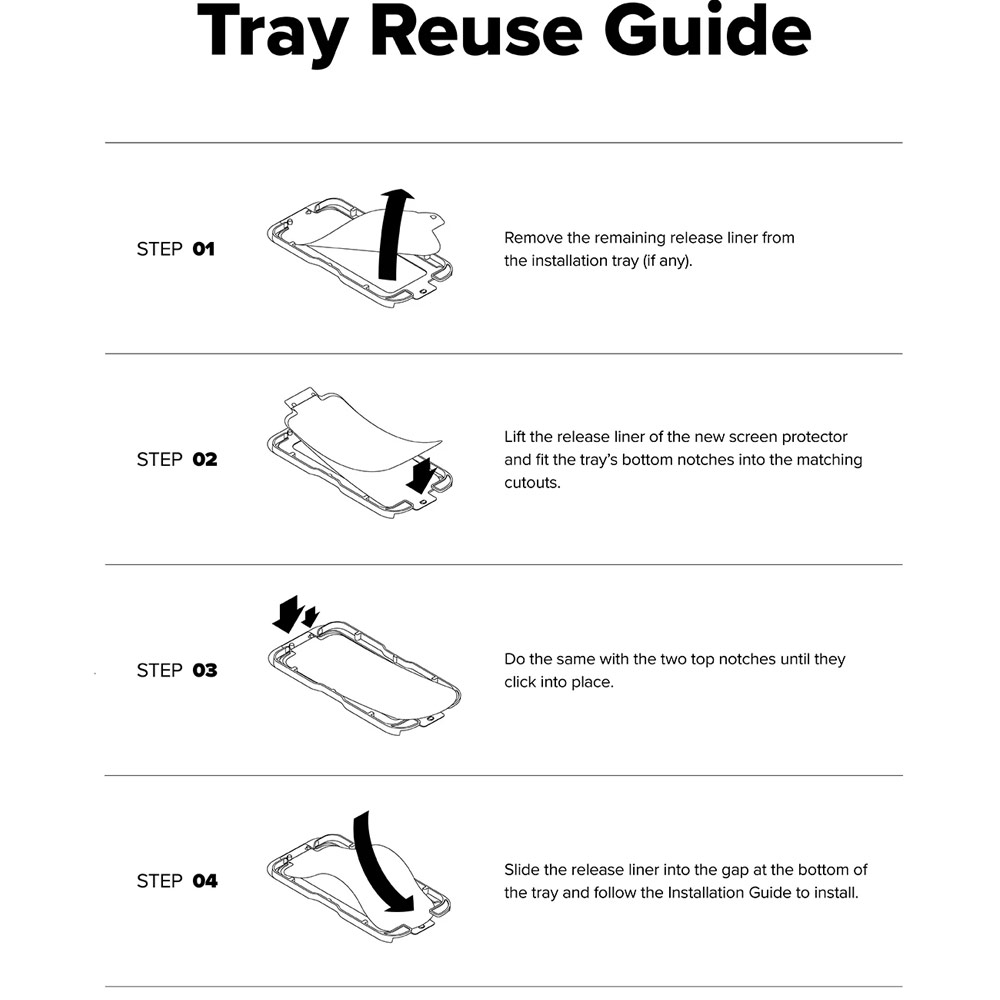 Tray Reuse Guide

STEP 01

Remove the remaining release liner from the installation tray (if any).

STEP 02

Lift the release liner of the new screen protector and fit the tray's bottom notches into the matching cutouts.

STEP 03

Do the same with the two top notches until they click into place.

STEP 04

Slide the release liner into the gap at the bottom of the tray and follow the Installation Guide to install.