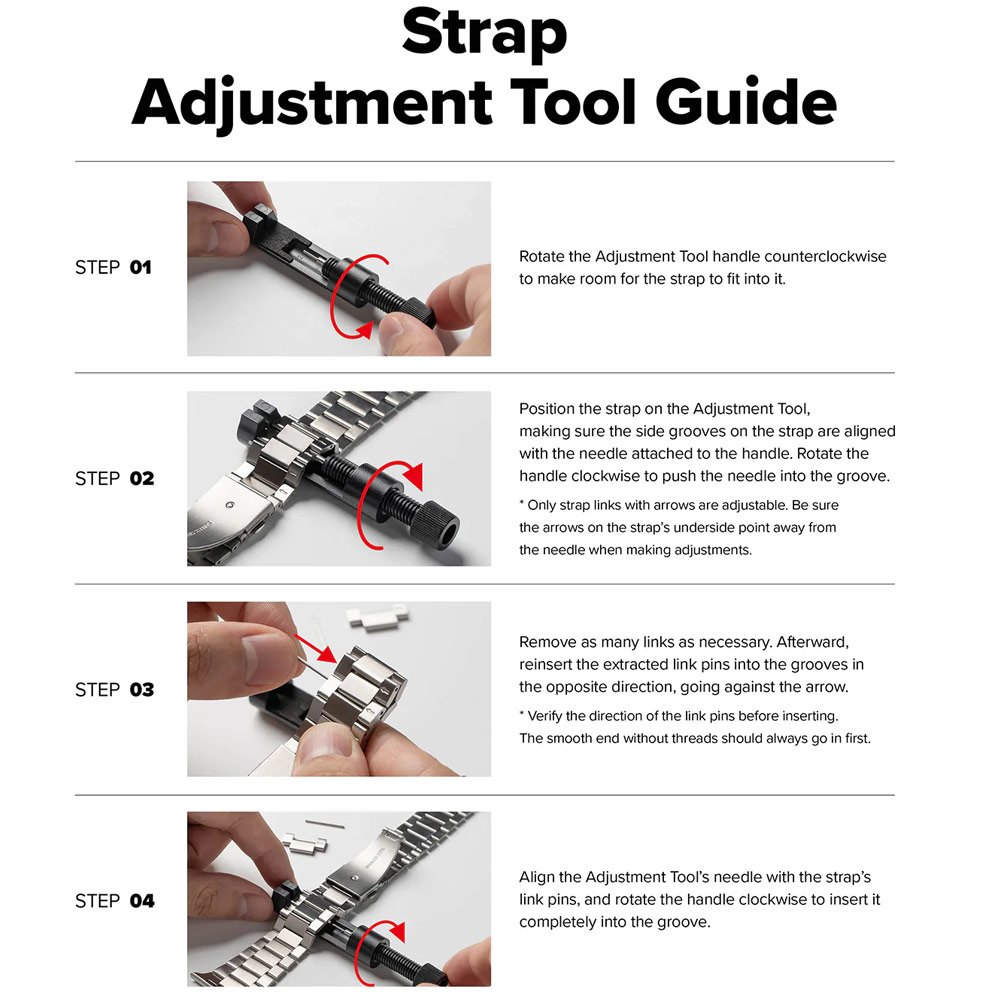 Strap
Adjustment Tool Guide

STEP 01

Rotate the Adjustment Tool handle counterclockwise to make room for the strap to fit into it.

STEP 02

Position the strap on the Adjustment Tool, making sure the side grooves on the strap are aligned with the needle attached to the handle. Rotate the handle clockwise to push the needle into the groove.

* Only strap links with arrows are adjustable. Be sure the arrows on the strap's underside point away from the needle when making adjustments.

STEP 03

Remove as many links as necessary. Afterward, reinsert the extracted link pins into the grooves in the opposite direction, going against the arrow.

* Verify the direction of the link pins before inserting. The smooth end without threads should always go in first.

STEP 04

Align the Adjustment Tool's needle with the strap's link pins, and rotate the handle clockwise to insert it completely into the groove.