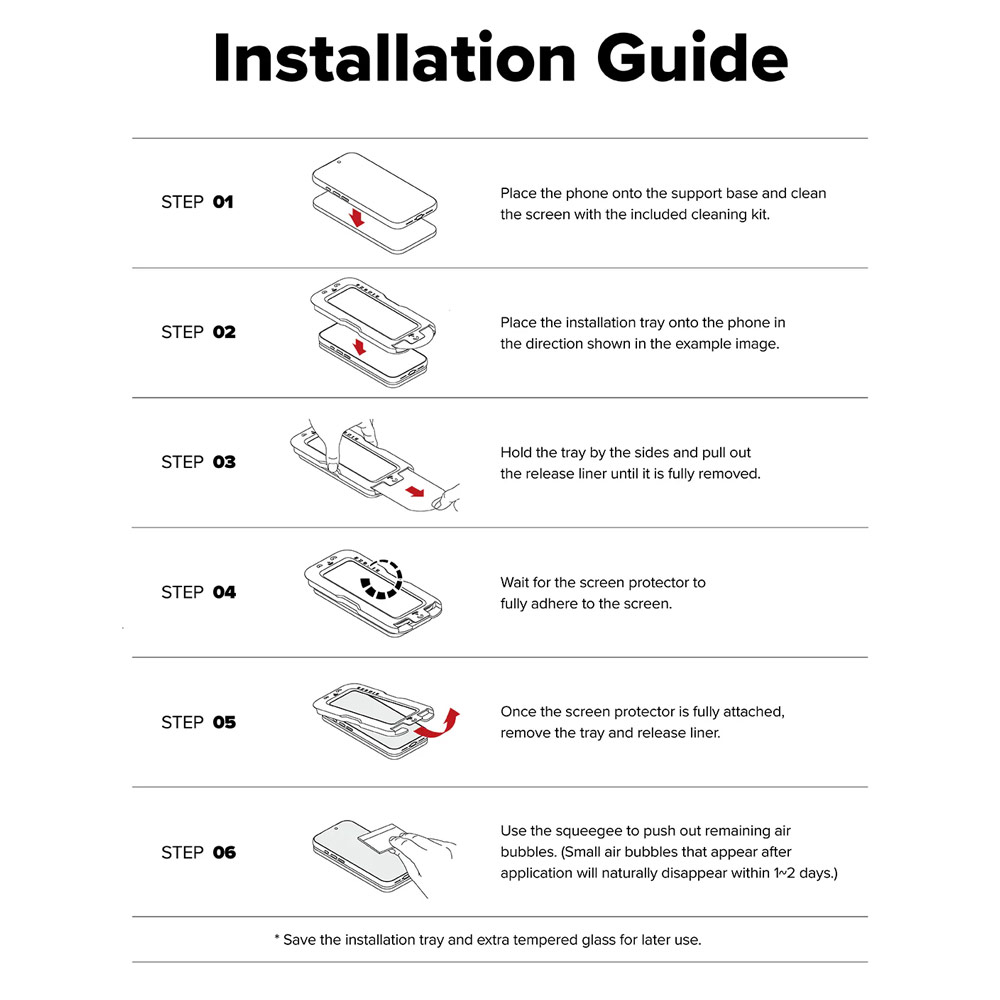 Installation Guide

STEP 01

Place the phone onto the support base and clean the screen with the included cleaning kit.

STEP 02

Place the installation tray onto the phone in the direction shown in the example image.

STEP 03

Hold the tray by the sides and pull out the release liner until it is fully removed.

STEP 04

Wait for the screen protector to fully adhere to the screen.

STEP 05

Once the screen protector is fully attached, remove the tray and release liner.

STEP 06

Use the squeegee to push out remaining air bubbles. (Small air bubbles that appear after application will naturally disappear within 1~2 days.)

* Save the installation tray and extra tempered glass for later use.