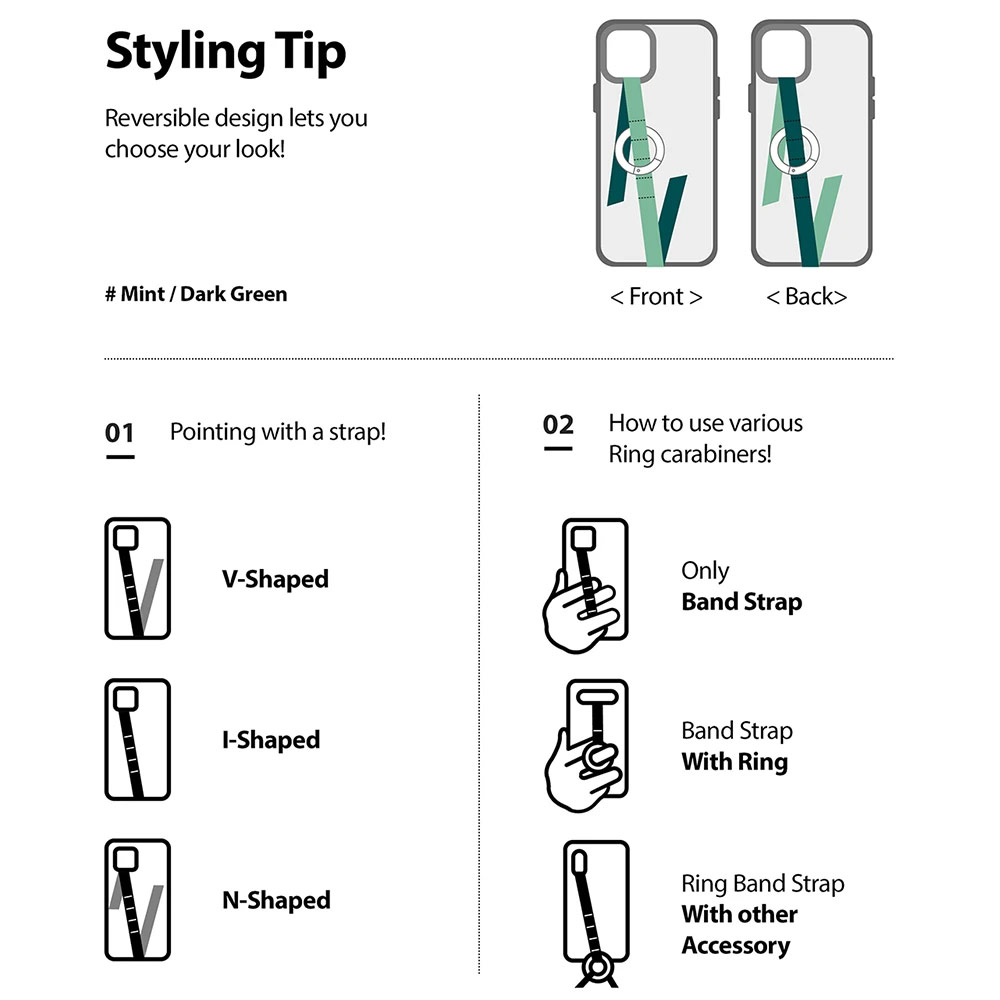 Styling Tip

Reversible design lets you choose your look!

# Mint / Dark Green

< Front >

< Back>

01 Pointing with a strap!

V-Shaped

I-Shaped

N-Shaped

02 How to use various Ring carabiners!

Only
Band Strap

Band Strap
With Ring

Ring Band Strap
With other Accessory